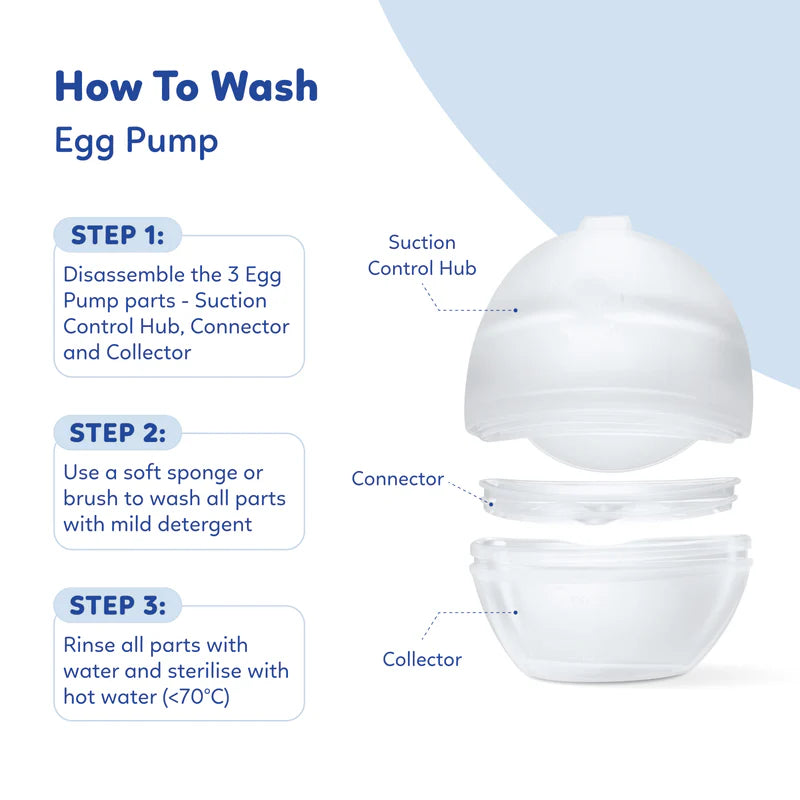 How To Wash
Egg Pump

STEP 1:
Disassemble the 3 Egg Pump parts - Suction Control Hub, Connector and Collector

STEP 2:
Use a soft sponge or brush to wash all parts with mild detergent

STEP 3:
Rinse all parts with water and sterilise with hot water (<70°C)

Suction Control Hub

Connector

Collector